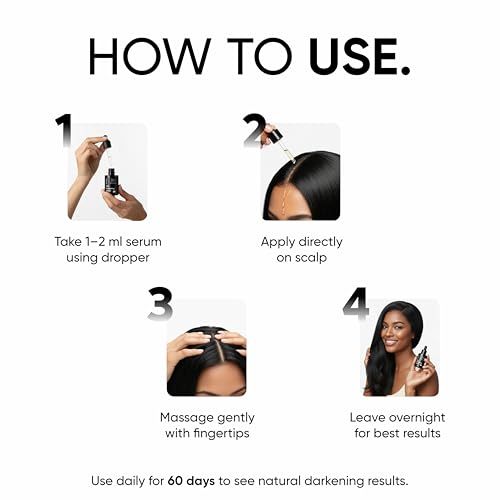 HOW TO USE.

1

Take 1–2 ml serum using dropper

2

Apply directly on scalp

3

Massage gently with fingertips

4

Leave overnight for best results

Use daily for 60 days to see natural darkening results.