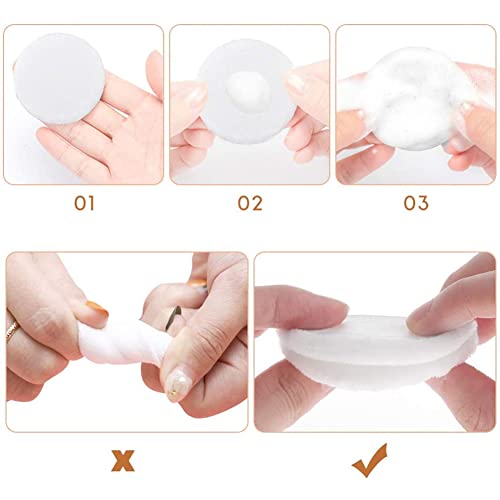 01

02

03

x

✓