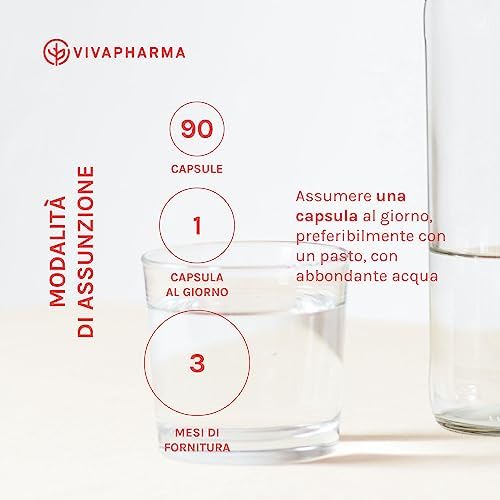 VIVAPHARMA

MODALITÀ DI ASSUNZIONE

90
CAPSULE

1
CAPSULA AL GIORNO

3
MESI DI FORNITURA

Assumere una capsula al giorno, preferibilmente con un pasto, con abbondante acqua