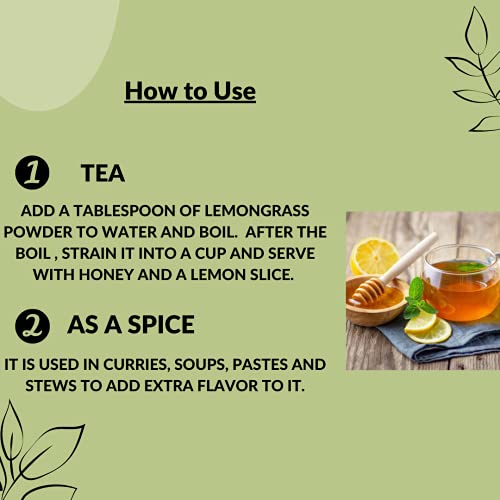 How to Use

1 TEA

ADD A TABLESPOON OF LEMONGRASS POWDER TO WATER AND BOIL. AFTER THE BOIL , STRAIN IT INTO A CUP AND SERVE WITH HONEY AND A LEMON SLICE.

2 AS A SPICE

IT IS USED IN CURRIES, SOUPS, PASTES AND STEWS TO ADD EXTRA FLAVOR TO IT.