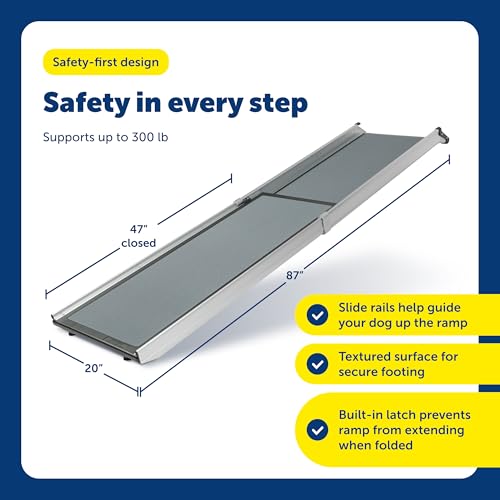 Safety-first design

Safety in every step

Supports up to 300 lb

47" closed

87"

20"

Slide rails help guide your dog up the ramp

Textured surface for secure footing

Built-in latch prevents ramp from extending when folded