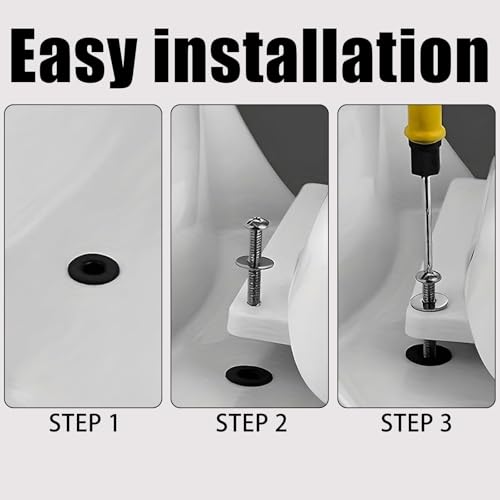 Easy installation

STEP 1

STEP 2

STEP 3