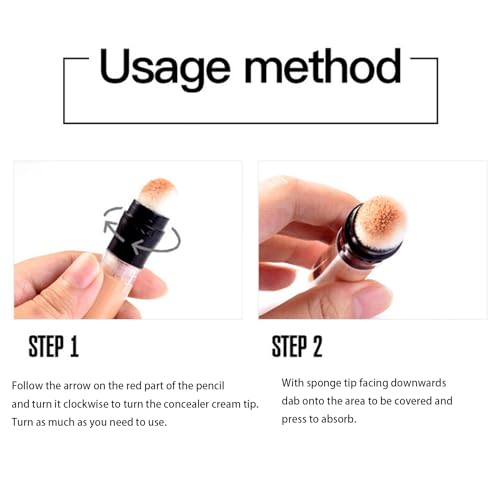 Usage method

STEP 1

Follow the arrow on the red part of the pencil and turn it clockwise to turn the concealer cream tip. Turn as much as you need to use.

STEP 2

With sponge tip facing downwards dab onto the area to be covered and press to absorb.