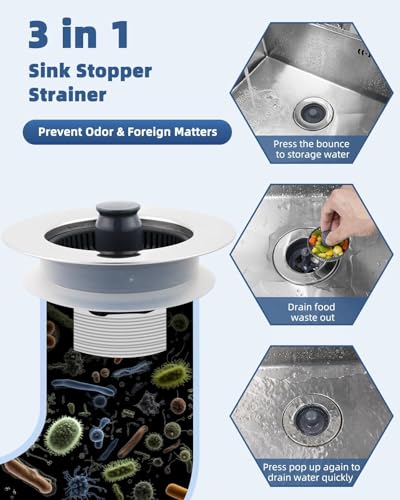 3 in 1
Sink Stopper Strainer

Prevent Odor & Foreign Matters

Press the bounce to storage water

Drain food waste out

Press pop up again to drain water quickly