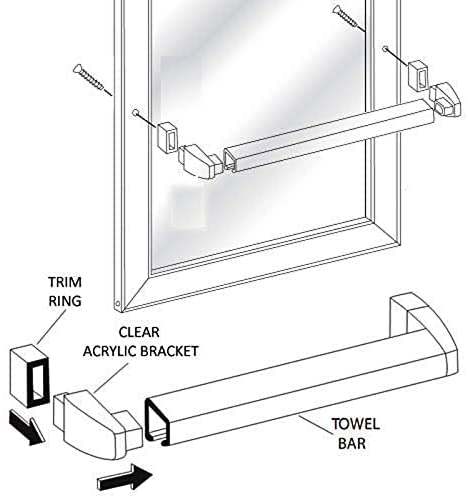 TRIM RING

CLEAR ACRYLIC BRACKET

TOWEL BAR