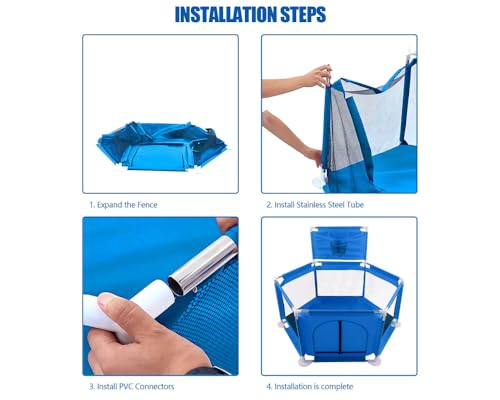 INSTALLATION STEPS

1. Expand the Fence

2. Install Stainless Steel Tube

3. Install PVC Connectors

4. Installation is complete