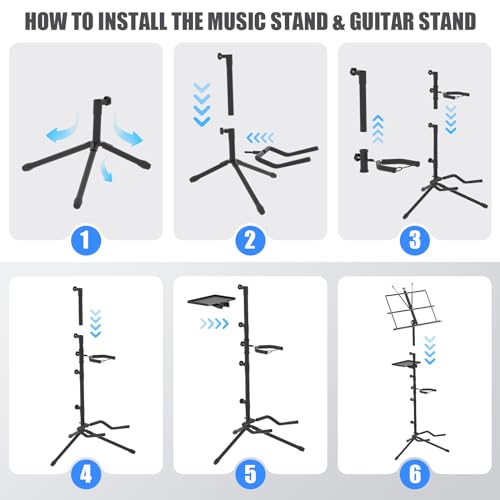 HOW TO INSTALL THE MUSIC STAND & GUITAR STAND

1

2

3

4

5

6