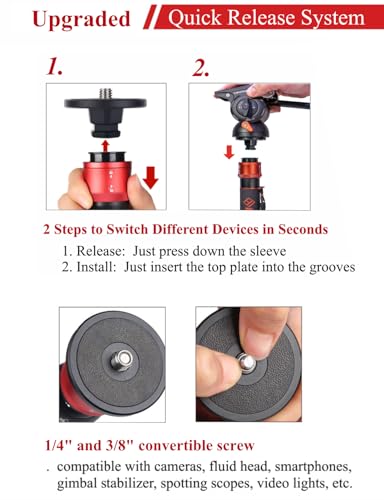 Upgraded Quick Release System

1.

2.

2 Steps to Switch Different Devices in Seconds

1. Release: Just press down the sleeve
2. Install: Just insert the top plate into the grooves

1/4" and 3/8" convertible screw

. compatible with cameras, fluid head, smartphones, gimbal stabilizer, spotting scopes, video lights, etc.