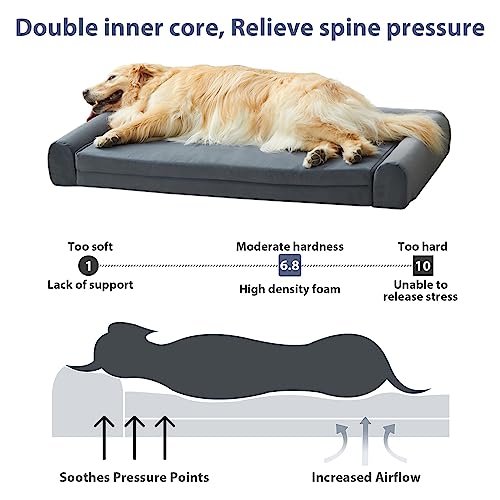 Double inner core, Relieve spine pressure

Too soft
1
Lack of support

Moderate hardness
6.8
High density foam

Too hard
10
Unable to release stress

Soothes Pressure Points

Increased Airflow