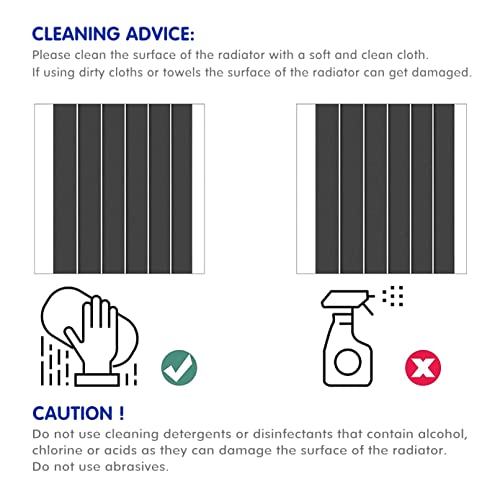 CLEANING ADVICE:
Please clean the surface of the radiator with a soft and clean cloth.
If using dirty cloths or towels the surface of the radiator can get damaged.

CAUTION !
Do not use cleaning detergents or disinfectants that contain alcohol, chlorine or acids as they can damage the surface of the radiator.
Do not use abrasives.