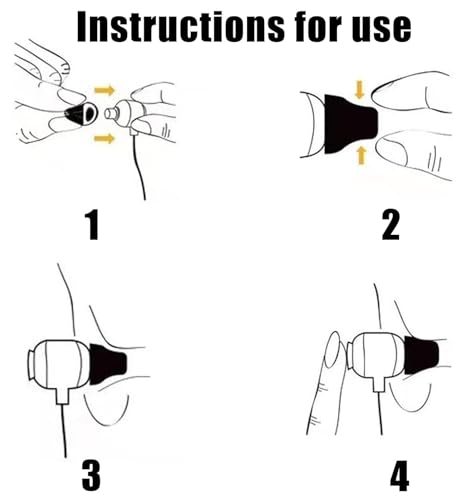 Instructions for use

1

2

3

4