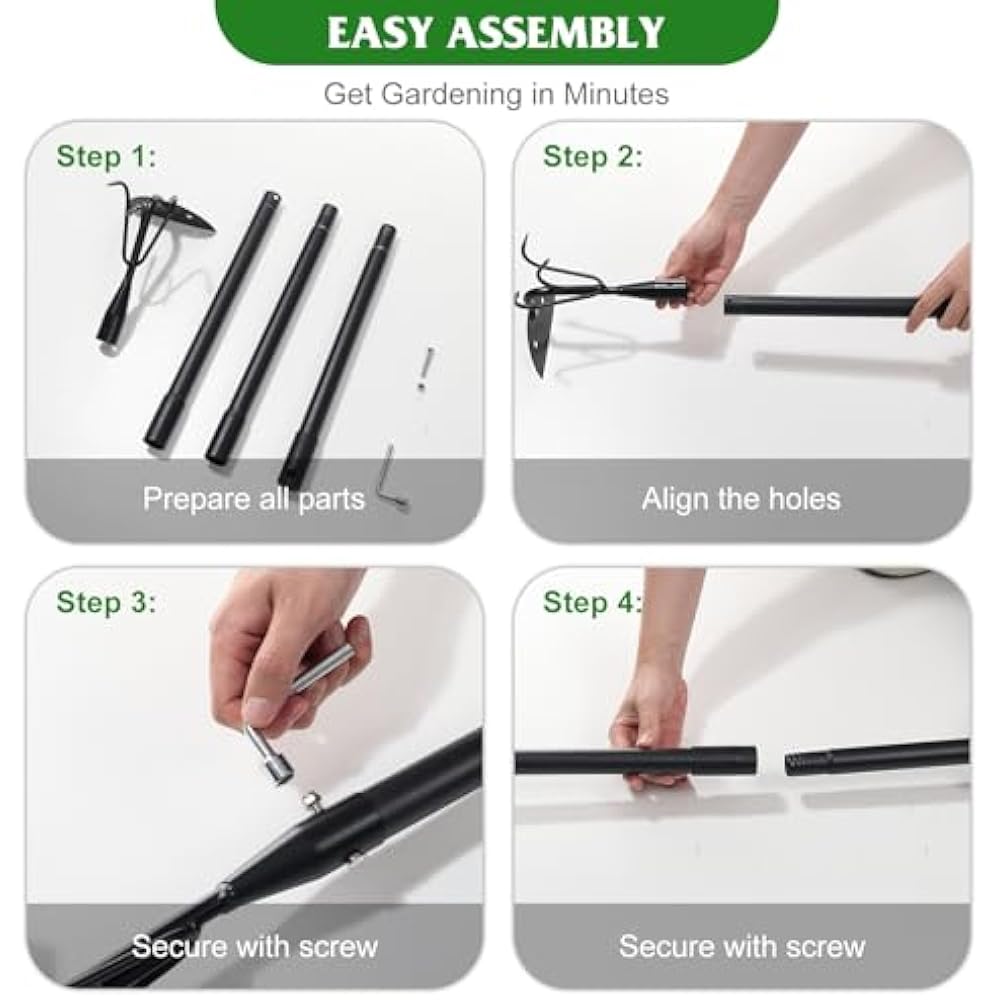 EASY ASSEMBLY

Get Gardening in Minutes

Step 1:

Prepare all parts

Step 2:

Align the holes

Step 3:

Secure with screw

Step 4:

Secure with screw