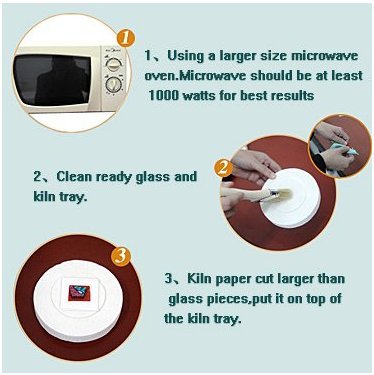 1

1、Using a larger size microwave oven.Microwave should be at least 1000 watts for best results

2

2、Clean ready glass and kiln tray.

3

3、Kiln paper cut larger than glass pieces,put it on top of the kiln tray.