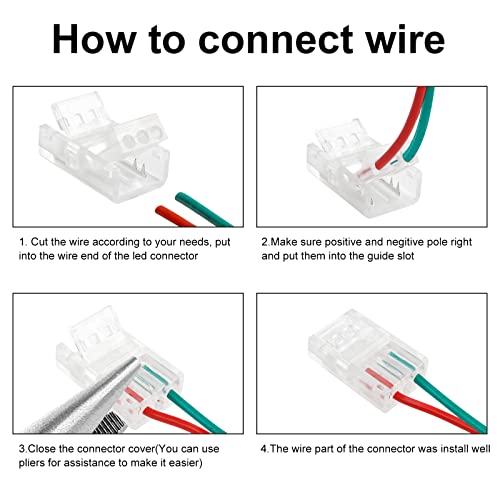 How to connect wire

1. Cut the wire according to your needs, put into the wire end of the led connector

2.Make sure positive and negitive pole right and put them into the guide slot

3.Close the connector cover(You can use pliers for assistance to make it easier)

4.The wire part of the connector was install well