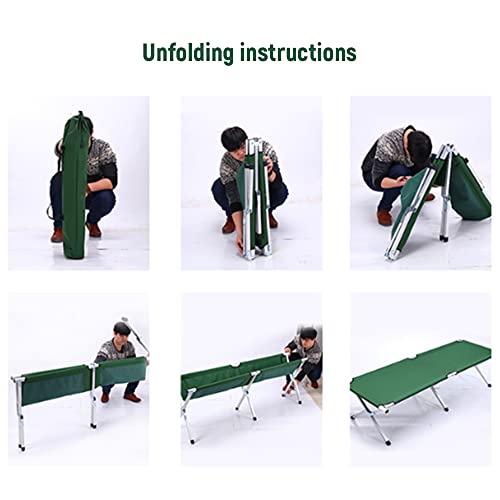 Unfolding instructions