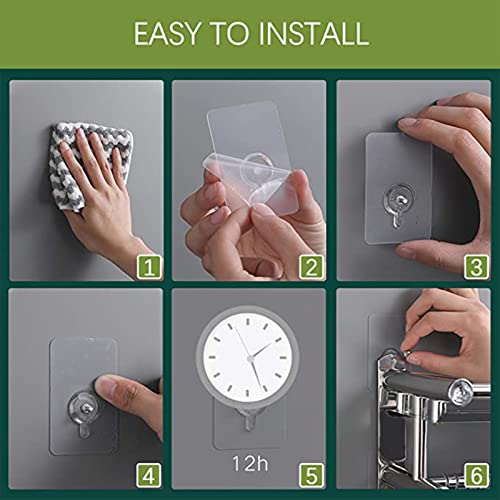 EASY TO INSTALL

1

2

3

4

12h

5

6