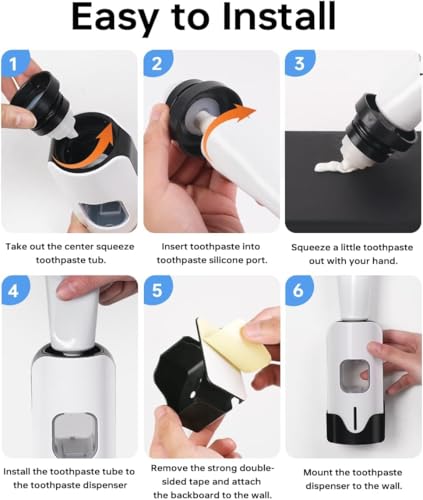 Easy to Install

1

Take out the center squeeze toothpaste tub.

2

Insert toothpaste into toothpaste silicone port.

3

Squeeze a little toothpaste out with your hand.

4

Install the toothpaste tube to the toothpaste dispenser

5

Remove the strong double-sided tape and attach the backboard to the wall.

6

Mount the toothpaste dispenser to the wall.