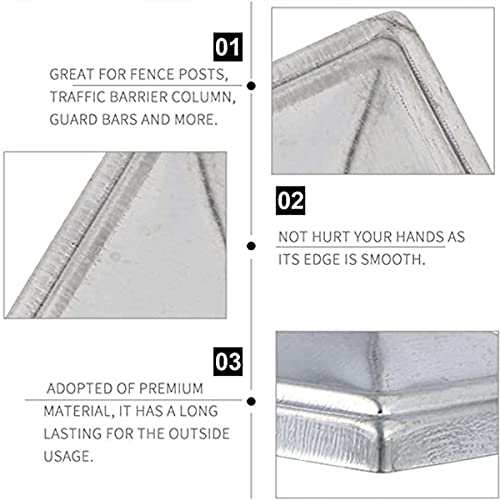 01

GREAT FOR FENCE POSTS, TRAFFIC BARRIER COLUMN, GUARD BARS AND MORE.

02

NOT HURT YOUR HANDS AS ITS EDGE IS SMOOTH.

03

ADOPTED OF PREMIUM MATERIAL, IT HAS A LONG LASTING FOR THE OUTSIDE USAGE.