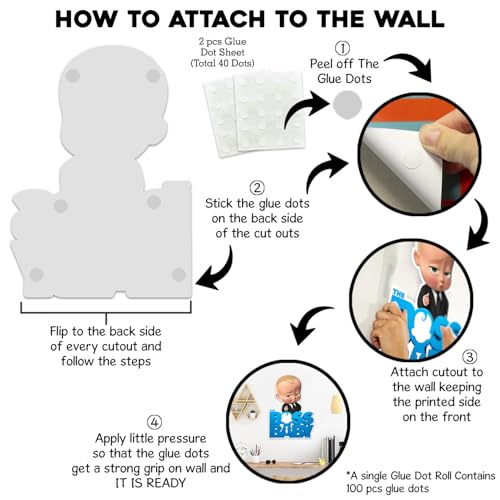 HOW TO ATTACH TO THE WALL

2 pcs Glue Dot Sheet (Total 40 Dots)

① Peel off The Glue Dots

② Stick the glue dots on the back side of the cut outs

Flip to the back side of every cutout and follow the steps

THE BOSS

③ Attach cutout to the wall keeping the printed side on the front

BOSS BABY

④ Apply little pressure so that the glue dots get a strong grip on wall and IT IS READY

*A single Glue Dot Roll Contains 100 pcs glue dots