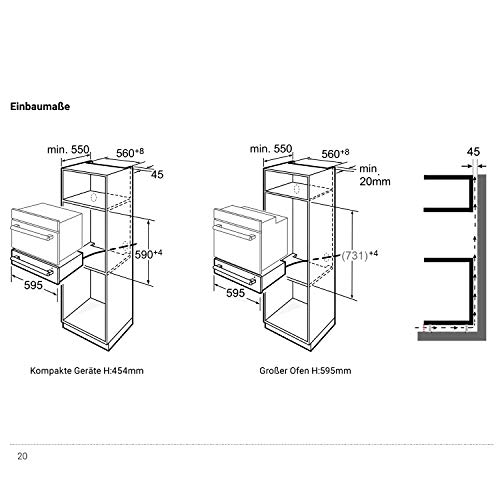 Einbaumaße

min. 550
$560^{+8}$
45
$590^{+4}$
595

Kompakte Geräte H:454mm

min. 550
$560^{+8}$
min. 20mm
$(731)^{+4}$
595

Großer Ofen H:595mm

45

20