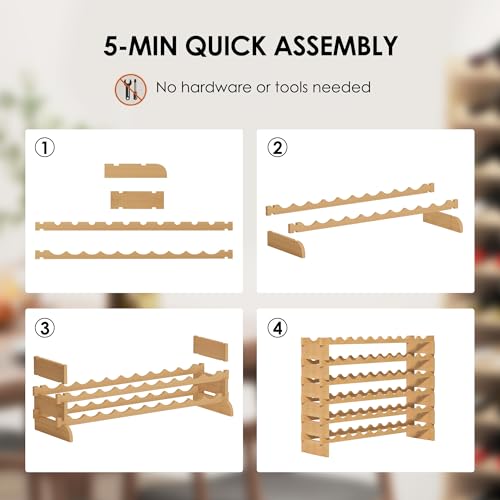 5-MIN QUICK ASSEMBLY

No hardware or tools needed

①

②

③

④