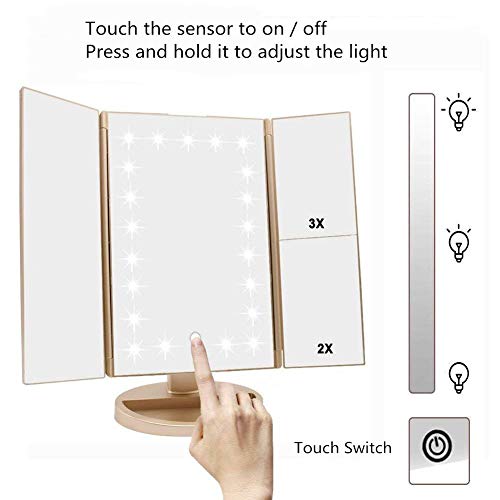 Touch the sensor to on / off
Press and hold it to adjust the light

3X

2X

Touch Switch