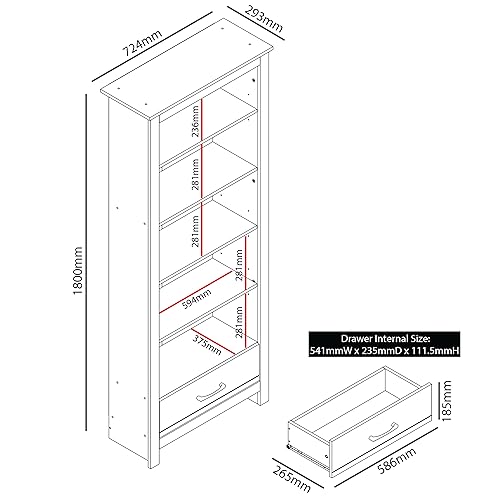 724mm
293mm
1800mm
236mm
281mm
281mm
281mm
594mm
281mm
375mm
Drawer Internal Size:
541mmW x 235mmD x 111.5mmH
185mm
265mm
586mm