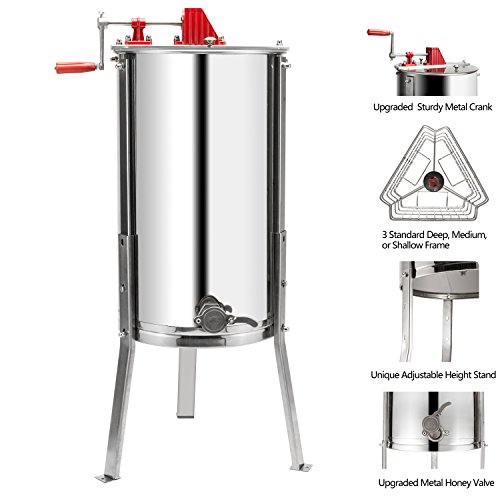 Upgraded Sturdy Metal Crank

3 Standard Deep, Medium, or Shallow Frame

Unique Adjustable Height Stand

Upgraded Metal Honey Valve