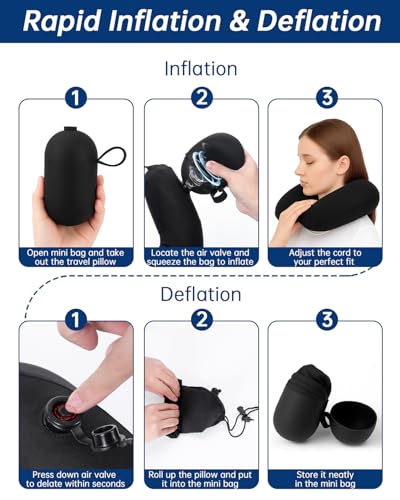 Rapid Inflation & Deflation

Inflation

1
Open mini bag and take out the travel pillow

2
Locate the air valve and squeeze the bag to inflate

3
Adjust the cord to your perfect fit

Deflation

1
Press down air valve to delate within seconds

2
Roll up the pillow and put it into the mini bag

3
Store it neatly in the mini bag