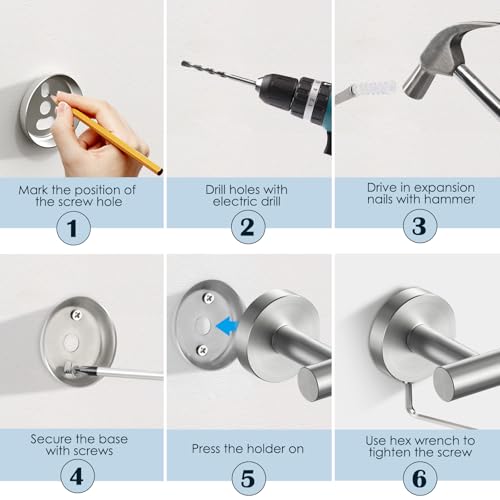 Mark the position of the screw hole

1

Drill holes with electric drill

2

Drive in expansion nails with hammer

3

Secure the base with screws

4

Press the holder on

5

Use hex wrench to tighten the screw

6