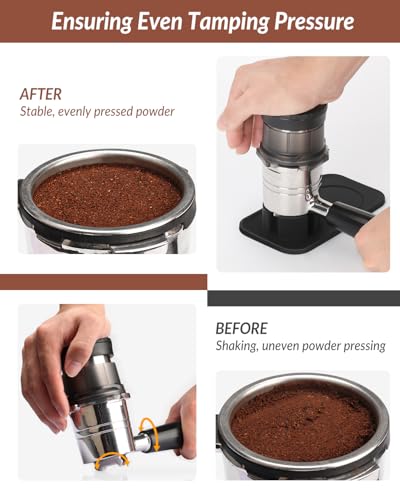 Ensuring Even Tamping Pressure

AFTER
Stable, evenly pressed powder

BEFORE
Shaking, uneven powder pressing