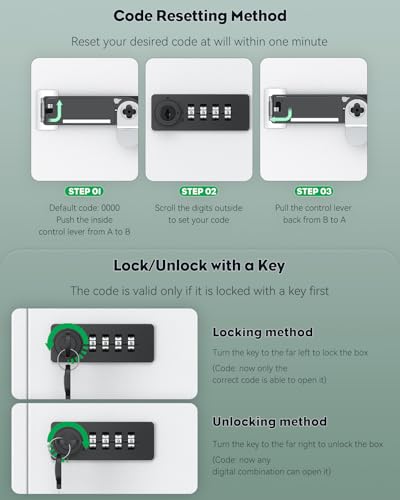 Code Resetting Method

Reset your desired code at will within one minute

STEP 01

Default code: 0000
Push the inside control lever from A to B

STEP 02

Scroll the digits outside to set your code

STEP 03

Pull the control lever back from B to A

Lock/Unlock with a Key

The code is valid only if it is locked with a key first

Locking method

Turn the key to the far left to lock the box

(Code: now only the correct code is able to open it)

Unlocking method

Turn the key to the far right to unlock the box

(Code: now any digital combination can open it)