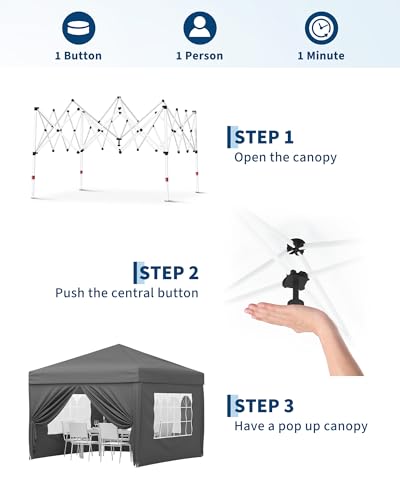 1 Button

1 Person

1 Minute

STEP 1
Open the canopy

STEP 2
Push the central button

STEP 3
Have a pop up canopy