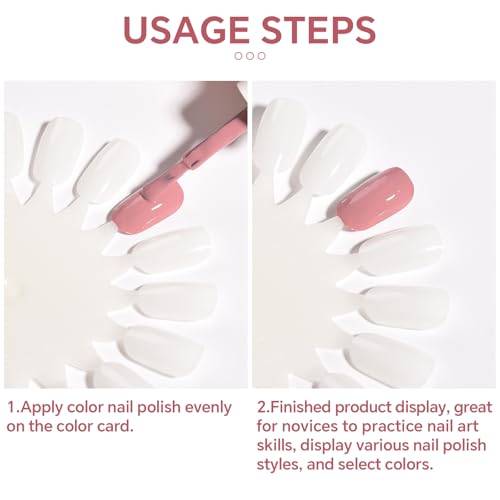 USAGE STEPS

1.Apply color nail polish evenly on the color card.

2.Finished product display, great for novices to practice nail art skills, display various nail polish styles, and select colors.