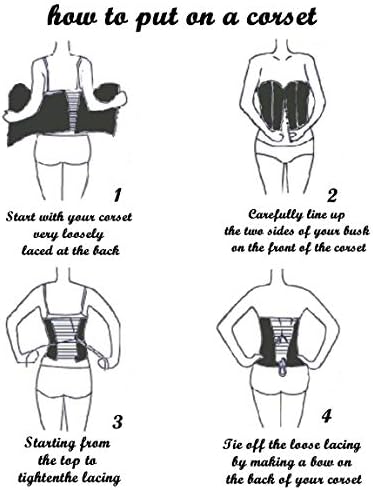 how to put on a corset

1
Start with your corset very loosely laced at the back

2
Carefully line up the two sides of your busk on the front of the corset

3
Starting from the top to tightenthe lacing

4
Tie off the loose lacing by making a bow on the back of your corset