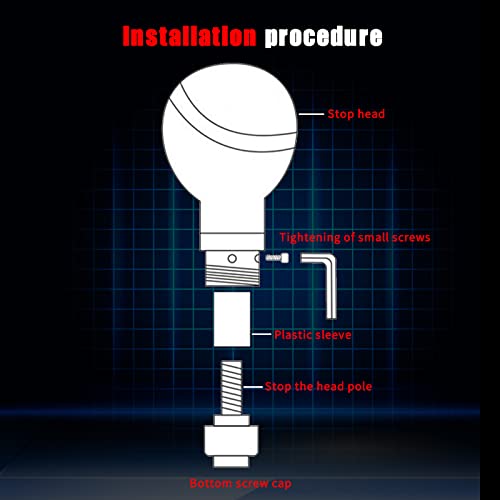 Installation procedure

Stop head

Tightening of small screws

Plastic sleeve

Stop the head pole

Bottom screw cap