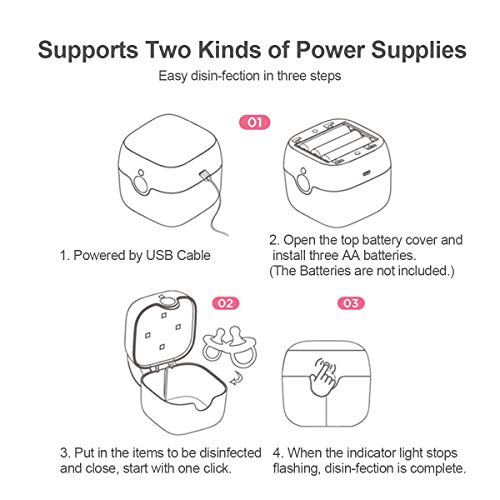 Supports Two Kinds of Power Supplies

Easy disin-fection in three steps

01

1. Powered by USB Cable

2. Open the top battery cover and install three AA batteries. (The Batteries are not included.)

02

03

3. Put in the items to be disinfected and close, start with one click.

4. When the indicator light stops flashing, disin-fection is complete.