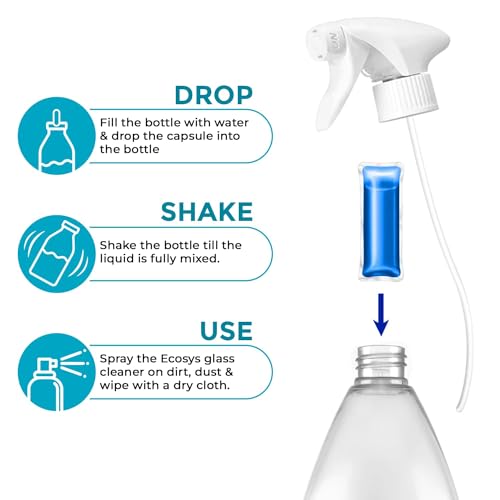 DROP

Fill the bottle with water & drop the capsule into the bottle

SHAKE

Shake the bottle till the liquid is fully mixed.

USE

Spray the Ecosys glass cleaner on dirt, dust & wipe with a dry cloth.