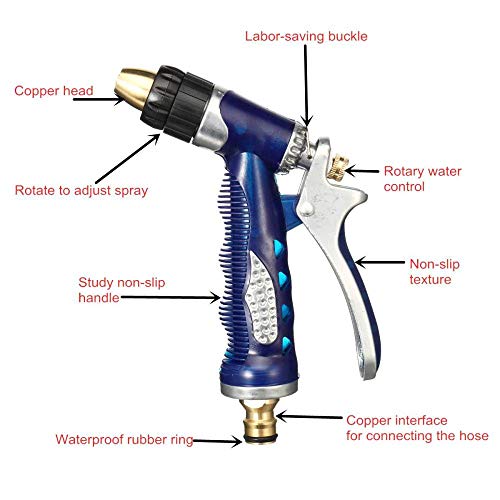 Labor-saving buckle

Copper head

Rotate to adjust spray

Rotary water control

Non-slip texture

Study non-slip handle

Copper interface for connecting the hose

Waterproof rubber ring