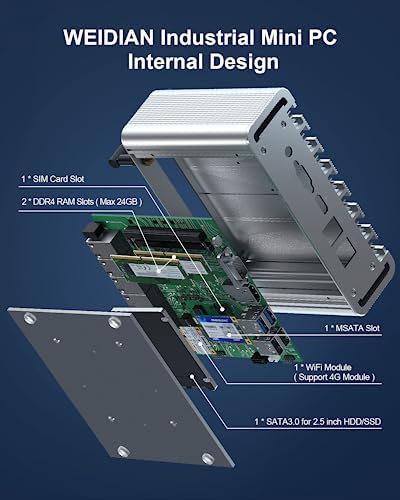 WEIDIAN Industrial Mini PC
Internal Design

1 * SIM Card Slot

2 * DDR4 RAM Slots ( Max 24GB )

1 * MSATA Slot

1 * WiFi Module
( Support 4G Module )

1 * SATA3.0 for 2.5 inch HDD/SSD