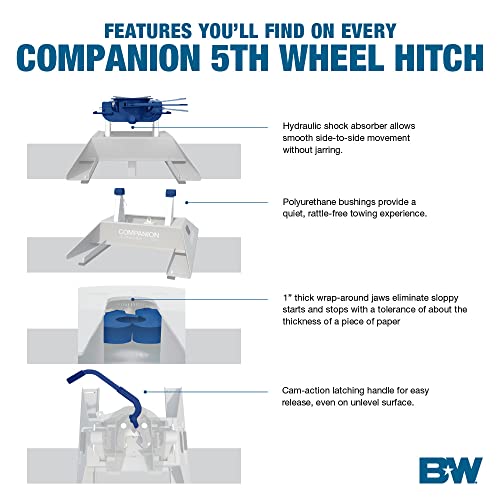 FEATURES YOU'LL FIND ON EVERY
COMPANION 5TH WHEEL HITCH

Hydraulic shock absorber allows smooth side-to-side movement without jarring.

COMPANION

Polyurethane bushings provide a quiet, rattle-free towing experience.

1" thick wrap-around jaws eliminate sloppy starts and stops with a tolerance of about the thickness of a piece of paper

Cam-action latching handle for easy release, even on unlevel surface.

B&W