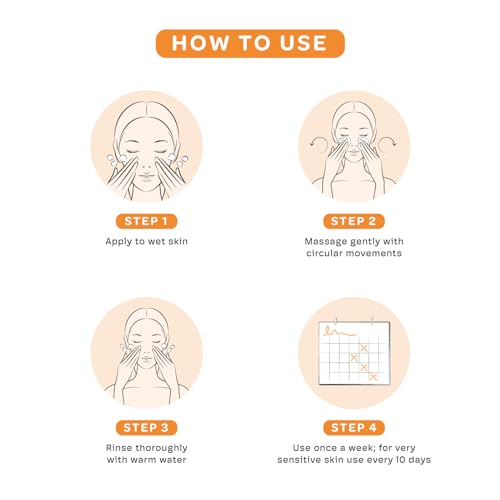 HOW TO USE

STEP 1
Apply to wet skin

STEP 2
Massage gently with circular movements

STEP 3
Rinse thoroughly with warm water

STEP 4
Use once a week; for very sensitive skin use every 10 days