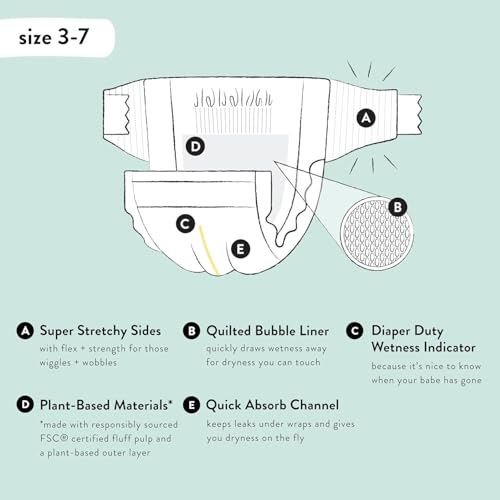 size 3-7

A

D

B

C

E

A Super Stretchy Sides
with flex + strength for those wiggles + wobbles

B Quilted Bubble Liner
quickly draws wetness away for dryness you can touch

C Diaper Duty Wetness Indicator
because it's nice to know when your babe has gone

D Plant-Based Materials*
*made with responsibly sourced FSC® certified fluff pulp and a plant-based outer layer

E Quick Absorb Channel
keeps leaks under wraps and gives you dryness on the fly