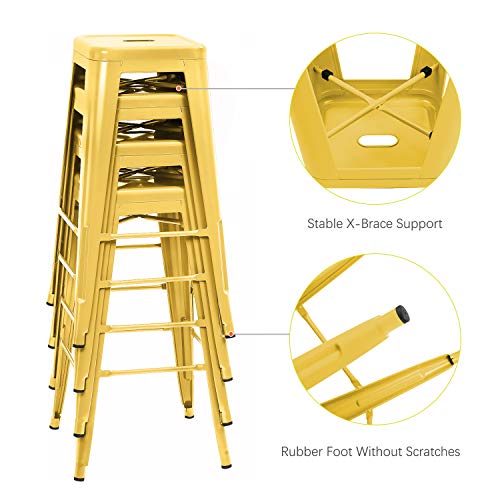 Stable X-Brace Support

Rubber Foot Without Scratches