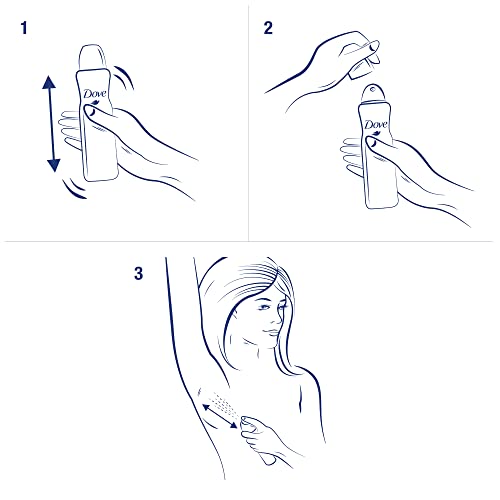 1

Dove

2

Dove

3