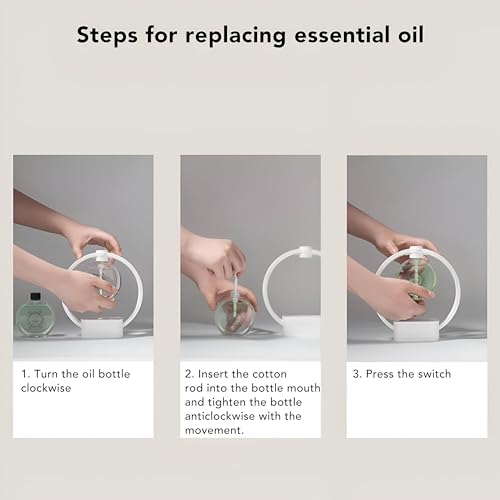 Steps for replacing essential oil

1. Turn the oil bottle clockwise

2. Insert the cotton rod into the bottle mouth and tighten the bottle anticlockwise with the movement.

3. Press the switch