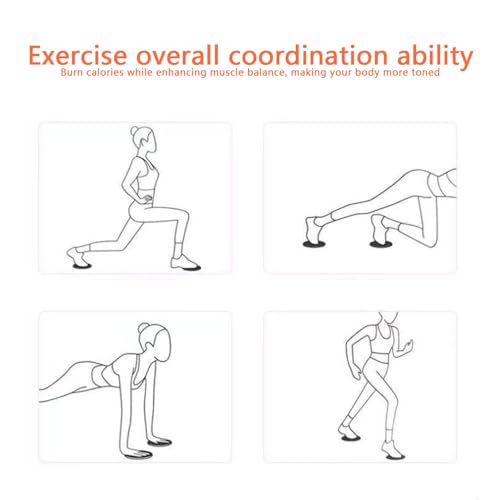 Exercise overall coordination ability
Burn calories while enhancing muscle balance, making your body more toned