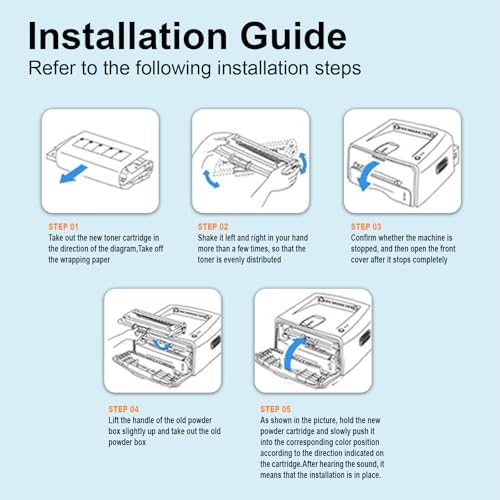 Installation Guide
Refer to the following installation steps

STEP 01
Take out the new toner cartridge in the direction of the diagram,Take off the wrapping paper

STEP 02
Shake it left and right in your hand more than a few times, so that the toner is evenly distributed

STEP 03
Confirm whether the machine is stopped, and then open the front cover after it stops completely

STEP 04
Lift the handle of the old powder box slightly up and take out the old powder box

STEP 05
As shown in the picture, hold the new powder cartridge and slowly push it into the corresponding color position according to the direction indicated on the cartridge.After hearing the sound, it means that the installation is in place.