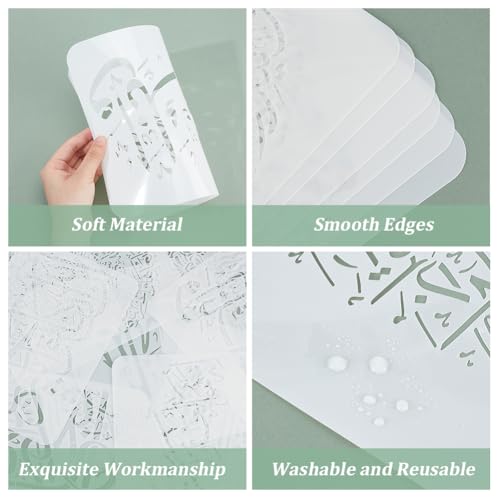 Soft Material

Smooth Edges

Exquisite Workmanship

Washable and Reusable