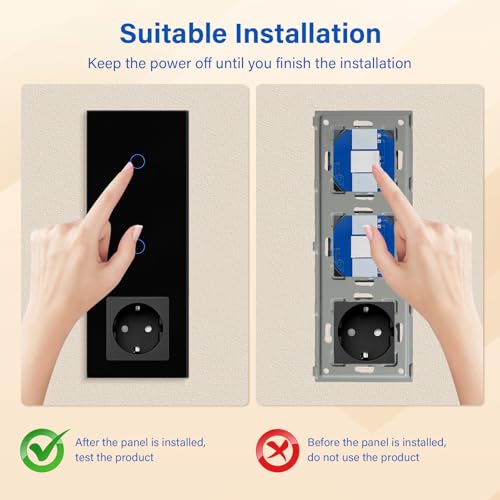 Suitable Installation
Keep the power off until you finish the installation

After the panel is installed, test the product

Before the panel is installed, do not use the product